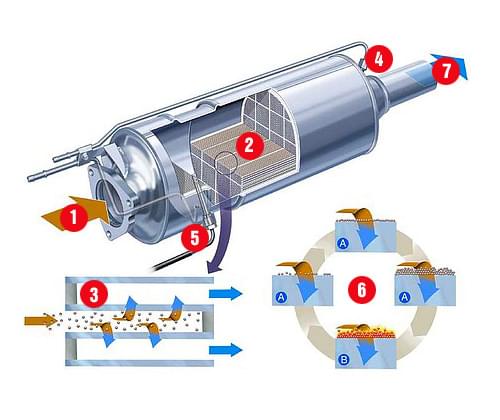 4
7
2
1
5
3
A
A
6
A
B